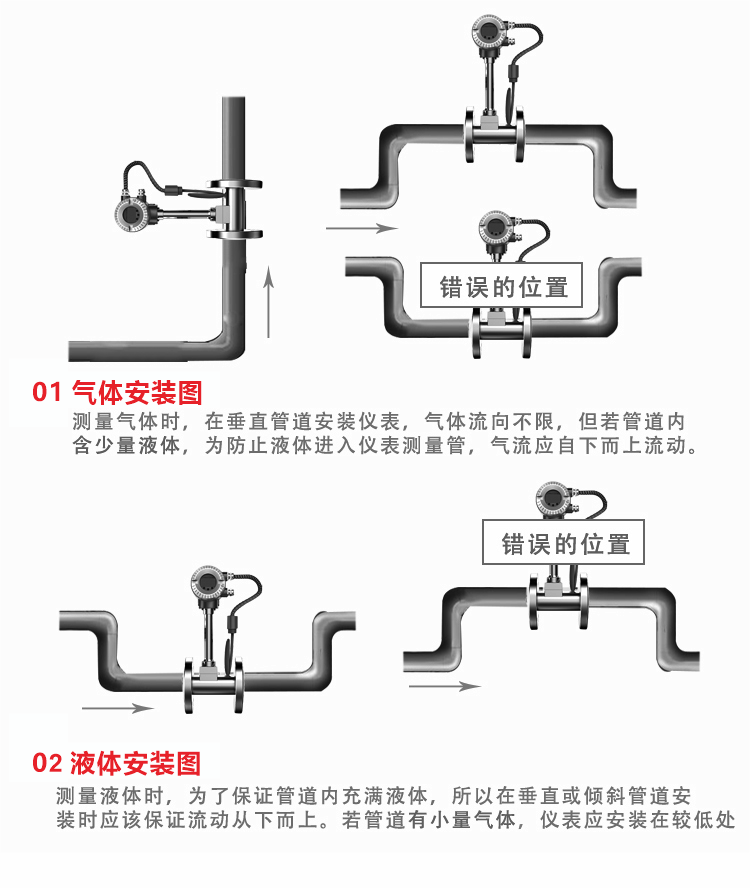 错误的位置

01 气体安装图

测量气体时，在垂直管道安装仪表，气体流向不限，但若管道内含少量液体，为防止液体进入仪表测量管，气流应自下而上流动。

错误的位置

02 液体安装图

测量液体时，为了保证管道内充满液体，所以在垂直或倾斜管道安装时应该保证流动从下而上。若管道有小量气体，仪表应安装在较低处