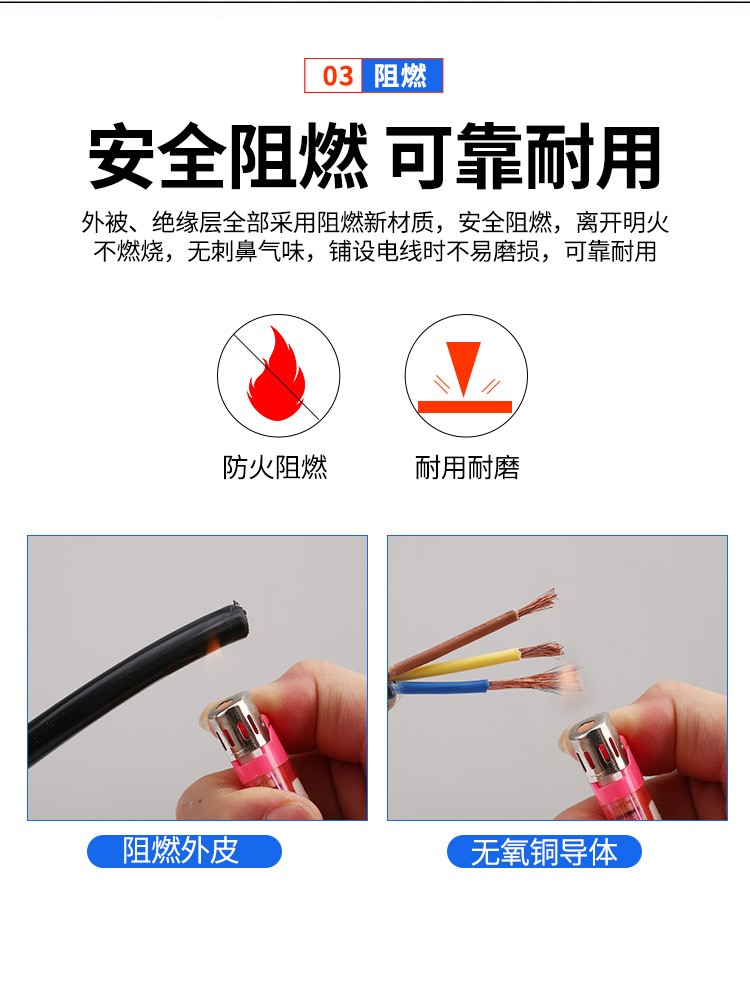 03 阻燃

安全阻燃 可靠耐用

外被、绝缘层全部采用阻燃新材质，安全阻燃，离开明火不燃烧，无刺鼻气味，铺设电线时不易磨损，可靠耐用

防火阻燃

耐用耐磨

阻燃外皮

无氧铜导体